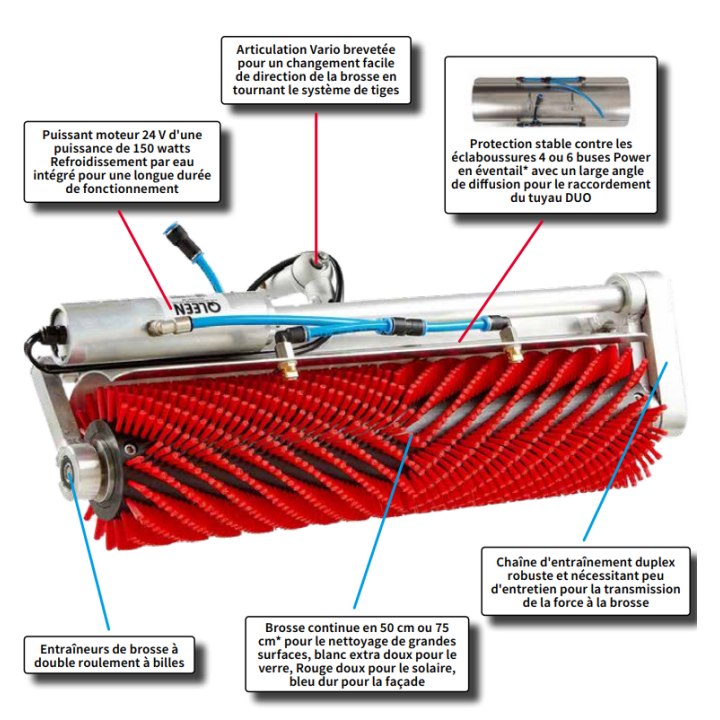 Articulation Vario brevetée pour un changement facile de direction de la brosse en tournant le système de tiges

Puissant moteur 24 V d'une puissance de 150 watts Refroidissement par eau intégré pour une longue durée de fonctionnement

Protection stable contre les éclaboussures 4 ou 6 buses Power en éventail* avec un large angle de diffusion pour le raccordement du tuyau DUO

QLEEN

Chaîne d'entraînement duplex robuste et nécessitant peu d'entretien pour la transmission de la force à la brosse

Brosse continue en 50 cm ou 75 cm* pour le nettoyage de grandes surfaces, blanc extra doux pour le verre, Rouge doux pour le solaire, bleu dur pour la façade

Entraîneurs de brosse à double roulement à billes